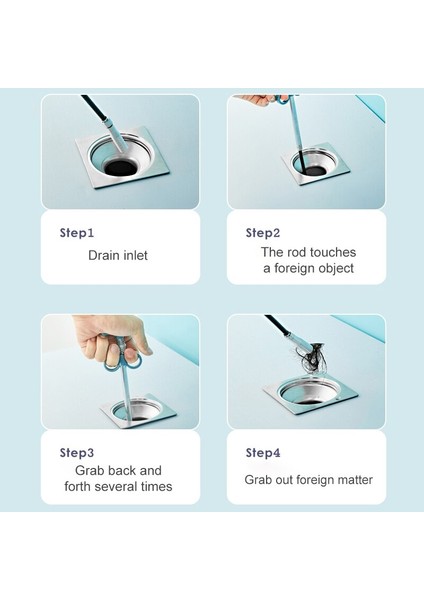 Step1
Drain inlet

Step2
The rod touches a foreign object

Step3
Grab back and forth several times

Step4
Grab out foreign matter