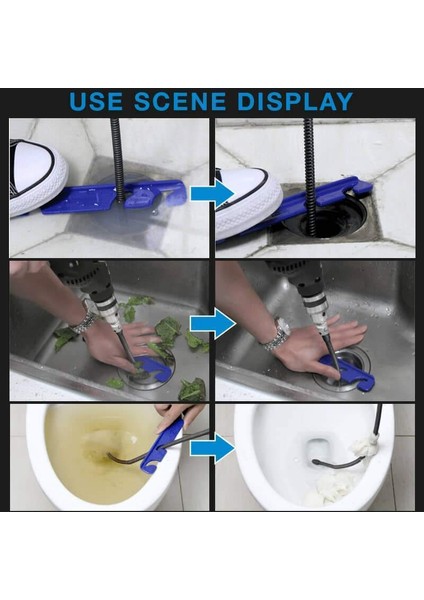 USE SCENE DISPLAY