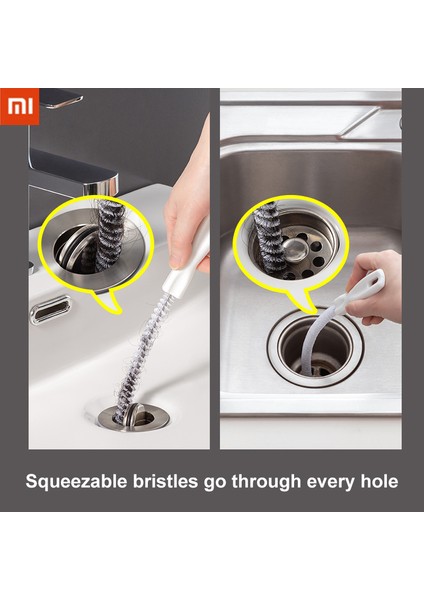 MI

Squeezable bristles go through every hole