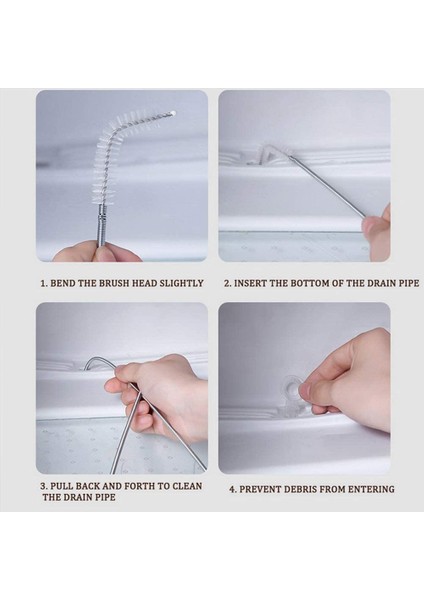 1. BEND THE BRUSH HEAD SLIGHTLY

2. INSERT THE BOTTOM OF THE DRAIN PIPE

3. PULL BACK AND FORTH TO CLEAN THE DRAIN PIPE

4. PREVENT DEBRIS FROM ENTERING