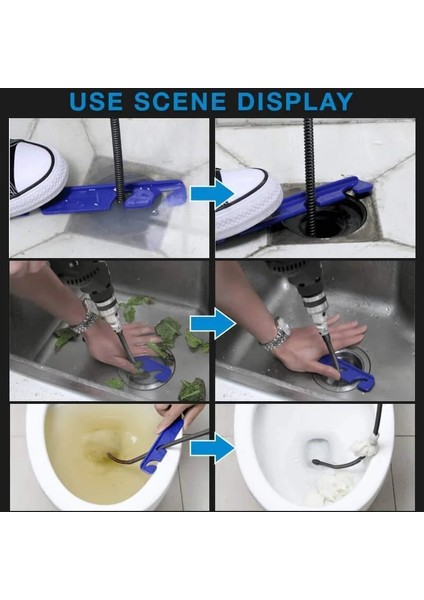 USE SCENE DISPLAY