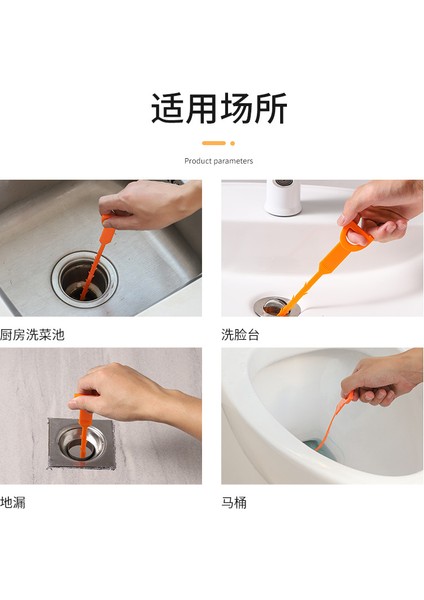 适用场所

Product parameters

厨房洗菜池

洗脸台

地漏

马桶