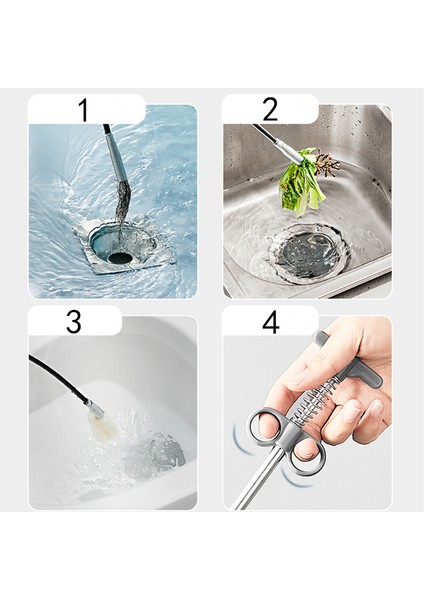 1

2

3

4