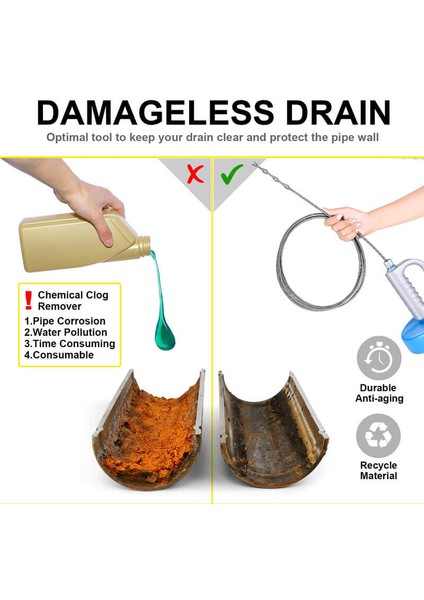 DAMAGELESS DRAIN
Optimal tool to keep your drain clear and protect the pipe wall

! Chemical Clog Remover
1.Pipe Corrosion
2.Water Pollution
3.Time Consuming
4.Consumable

Durable Anti-aging

Recycle Material