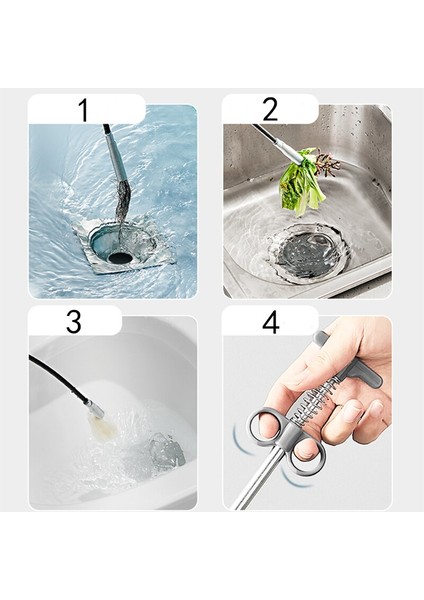 1

2

3

4