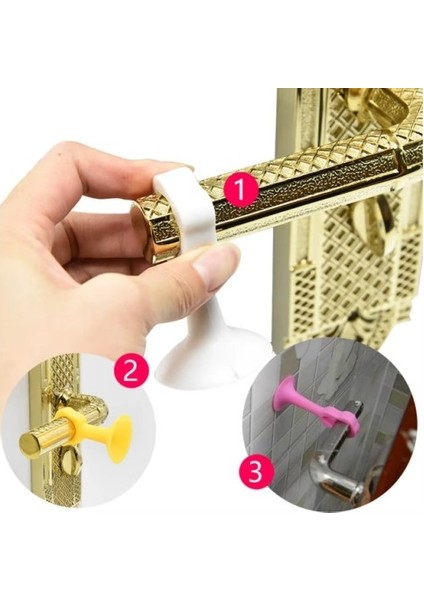 1

2

3