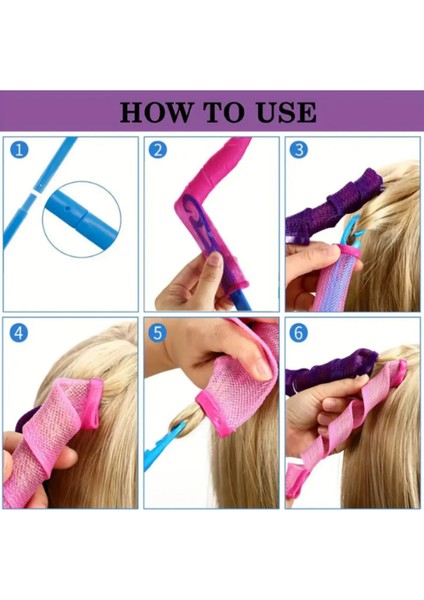 HOW TO USE

1

2

3

4

5

6