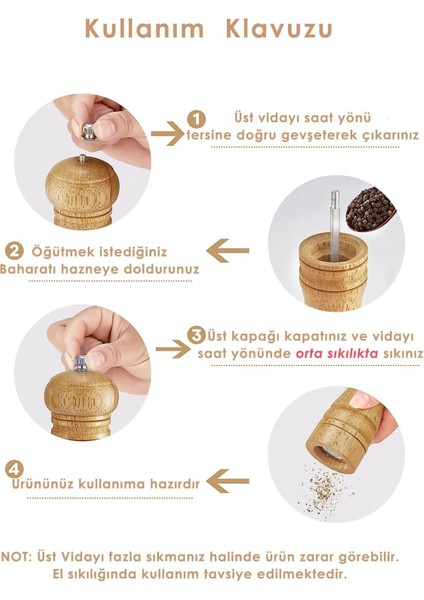 Kullanım Klavuzu

1 Üst vidayı saat yönü tersine doğru gevşeterek çıkarınız

2 Öğütmek istediğiniz Baharatı hazneye doldurunuz

3 Üst kapağı kapatınız ve vidayı saat yönünde orta sıkılıkta sıkınız

4 Ürününüz kullanıma hazırdır

NOT: Üst Vidayı fazla sıkmanız halinde ürün zarar görebilir. El sıkılığında kullanım tavsiye edilmektedir.