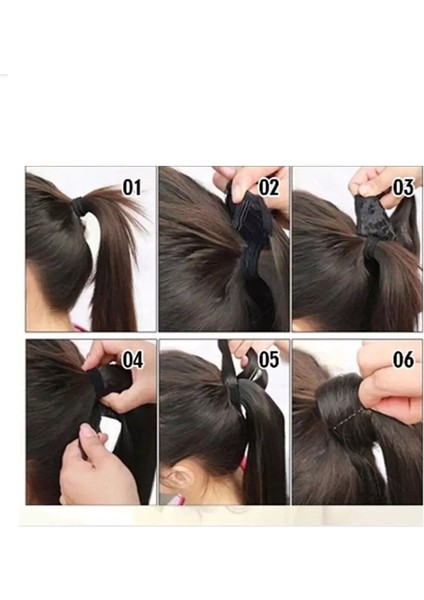 01
02
03
04
05
06