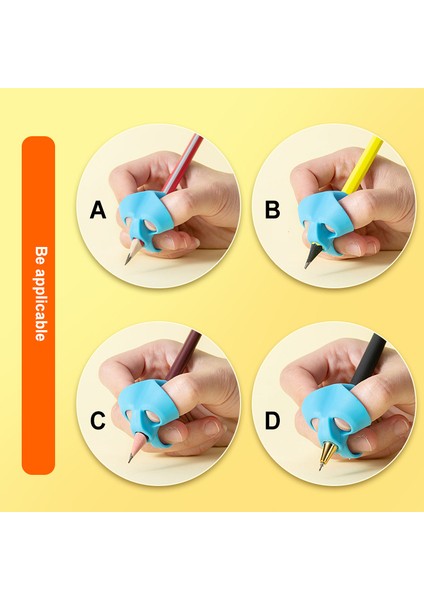 Be applicable

A

B

C

D