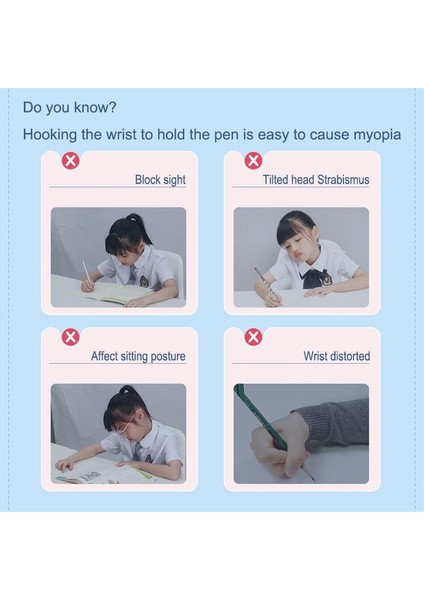 Do you know?

Hooking the wrist to hold the pen is easy to cause myopia

Block sight

Tilted head Strabismus

Affect sitting posture

Wrist distorted