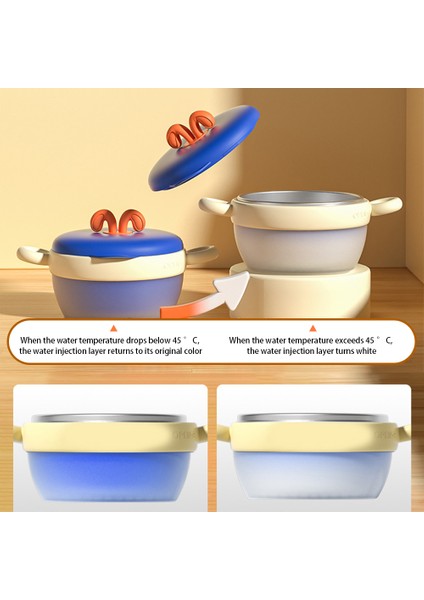 When the water temperature drops below 45 ° C, the water injection layer returns to its original color

When the water temperature exceeds 45 ° C, the water injection layer turns white