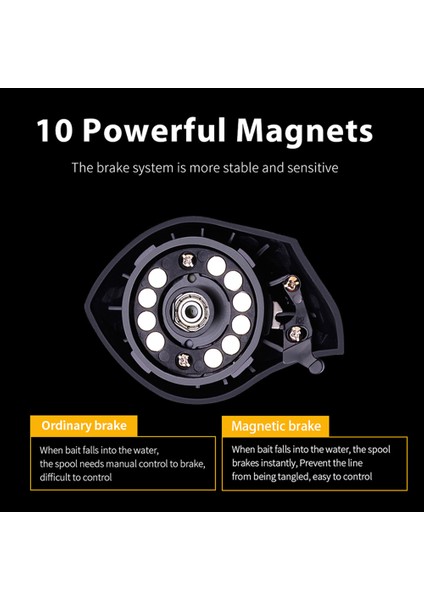 10 Powerful Magnets

The brake system is more stable and sensitive

Ordinary brake

When bait falls into the water, the spool needs manual control to brake, difficult to control

Magnetic brake

When bait falls into the water, the spool brakes instantly, Prevent the line from being tangled, easy to control