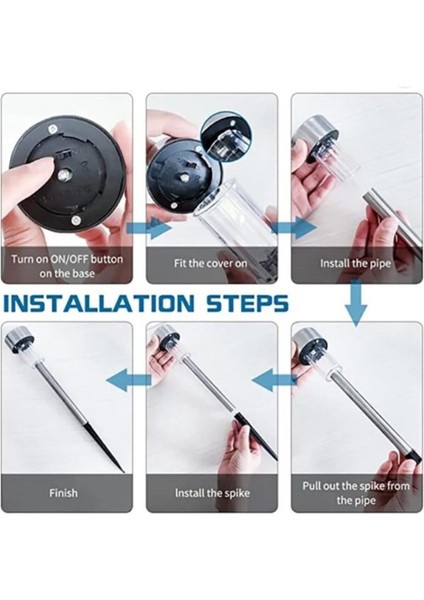 Turn on ON/OFF button on the base

Fit the cover on

Install the pipe

INSTALLATION STEPS

Pull out the spike from the pipe

Install the spike

Finish