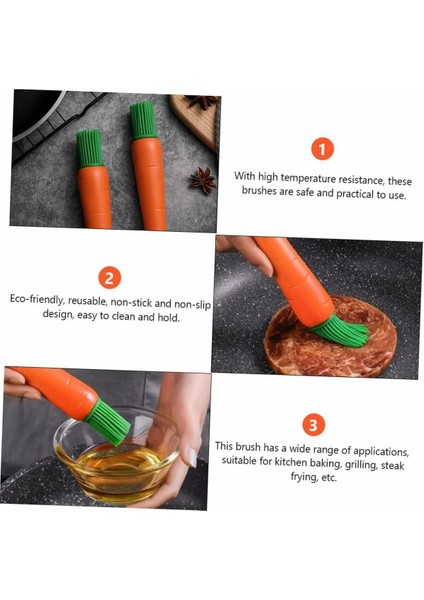 1

With high temperature resistance, these brushes are safe and practical to use.

2

Eco-friendly, reusable, non-stick and non-slip design, easy to clean and hold.

3

This brush has a wide range of applications, suitable for kitchen baking, grilling, steak frying, etc.