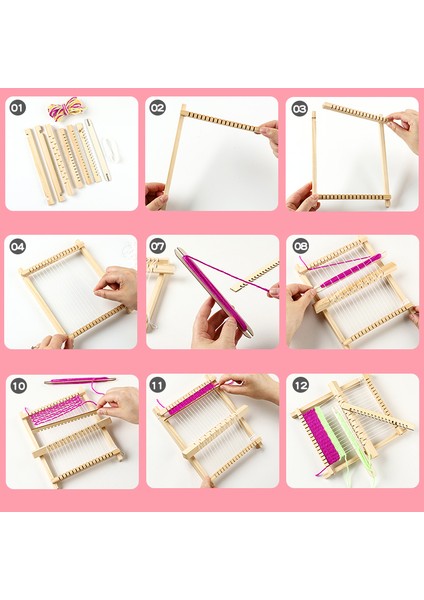 01

02

03

04

07

08

10

11

12