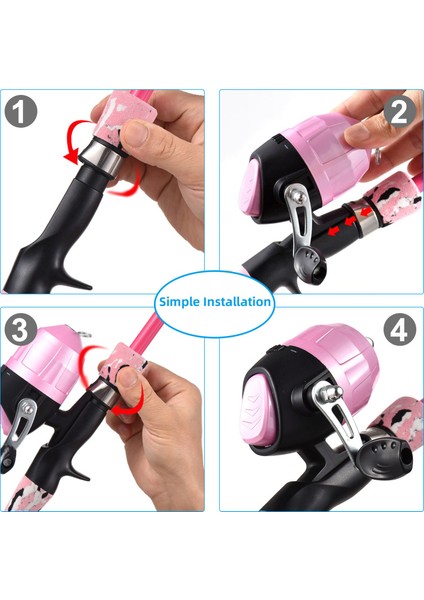 1

2

Simple Installation

3

4