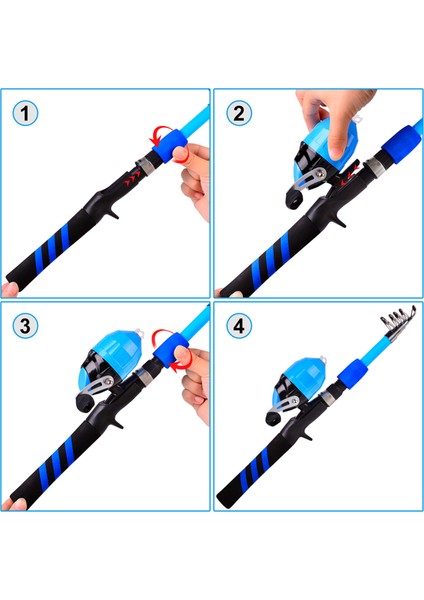 1

2

3

4