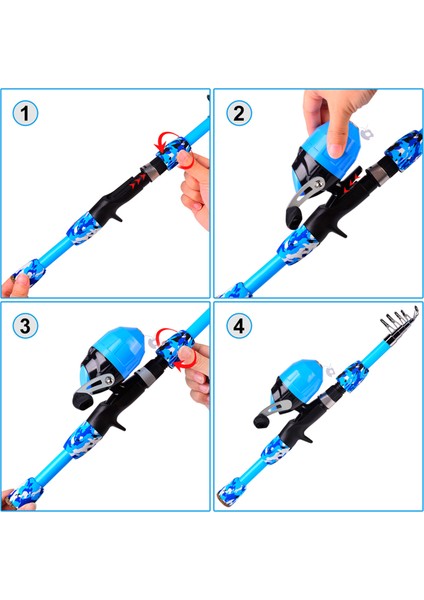 1

2

3

4