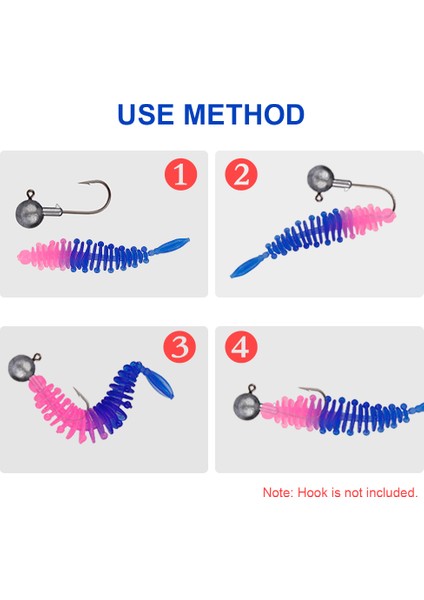 USE METHOD

1

2

3

4

Note: Hook is not included.