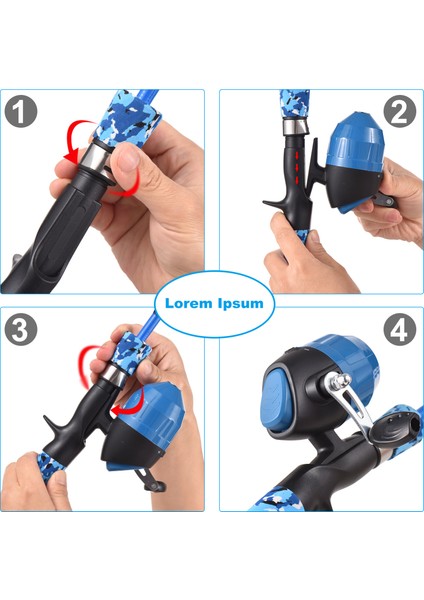 1

2

Lorem Ipsum

3

4