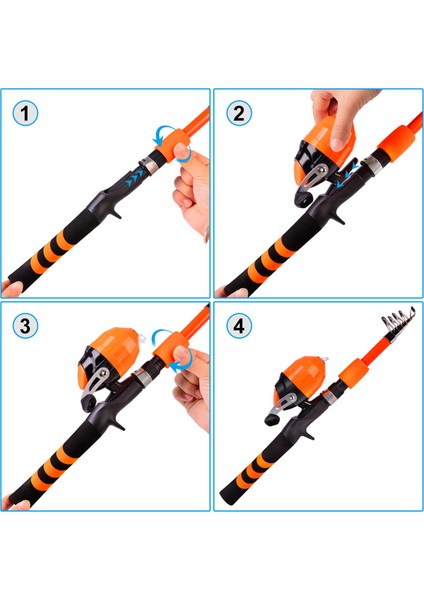 1

2

3

4