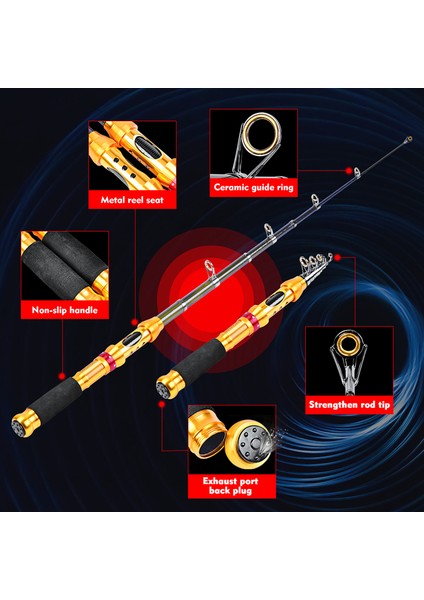 Metal reel seat

Ceramic guide ring

Non-slip handle

Strengthen rod tip

Exhaust port back plug