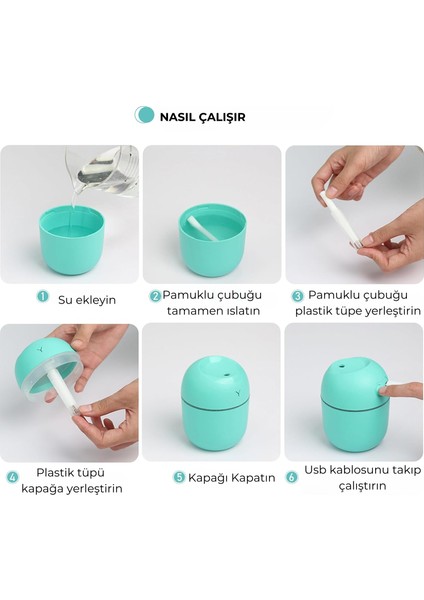 NASIL ÇALIŞIR

1 Su ekleyin

2 Pamuklu çubuğu tamamen ıslatın

3 Pamuklu çubuğu plastik tüpe yerleştirin

4 Plastik tüpü kapağa yerleştirin

5 Kapağı Kapatın

6 Usb kablosunu takıp çalıştırın