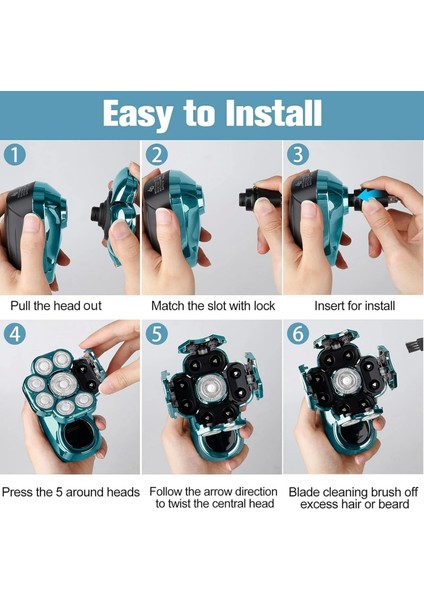 Easy to Install

1

Pull the head out

2

Match the slot with lock

3

Insert for install

4

Press the 5 around heads

5

Follow the arrow direction to twist the central head

6

Blade cleaning brush off excess hair or beard