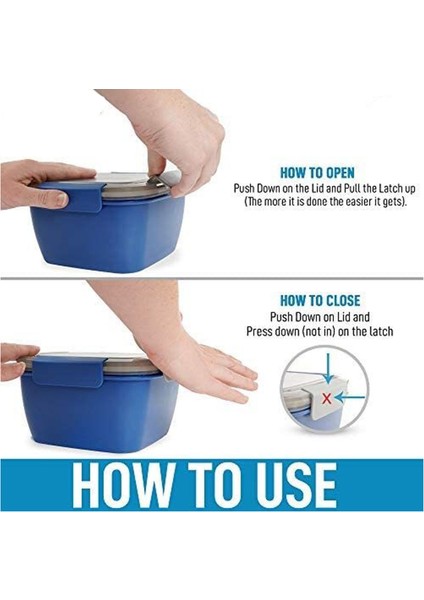 HOW TO OPEN
Push Down on the Lid and Pull the Latch up (The more it is done the easier it gets).

HOW TO CLOSE
Push Down on Lid and Press down (not in) on the latch

X

HOW TO USE