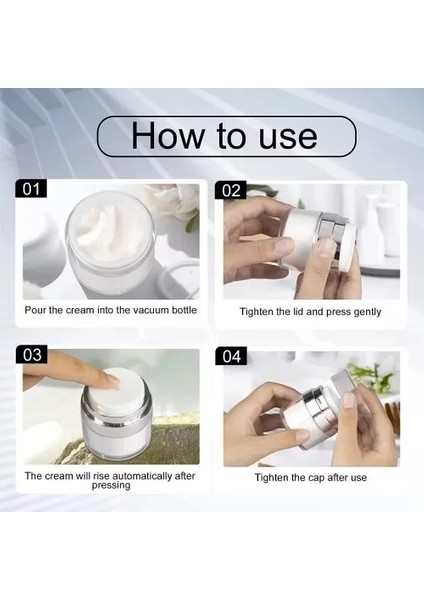 How to use

01

Pour the cream into the vacuum bottle

02

Tighten the lid and press gently

03

The cream will rise automatically after pressing

04

Tighten the cap after use