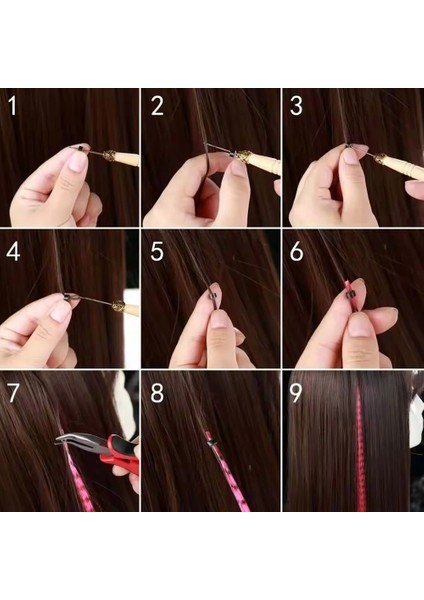 1

2

3

4

5

6

7

8

9