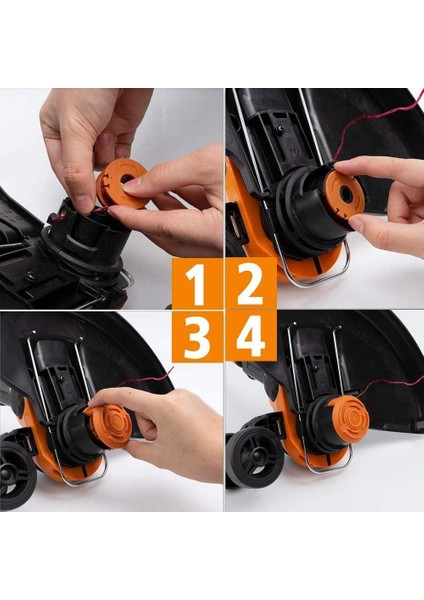 1 2
3 4