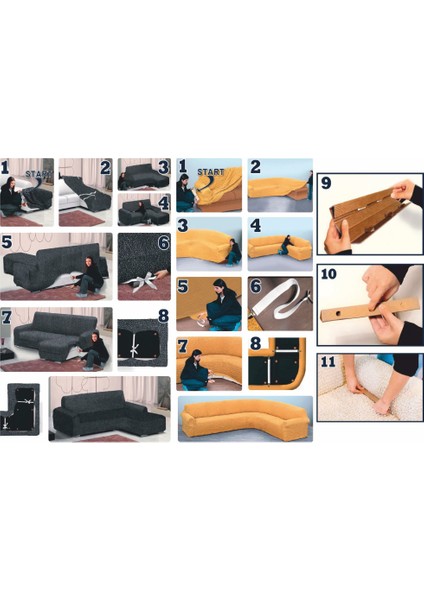 1 START
2
3
4
5
6
7
8

1 START
2
3
4
5
6
7
8

9
10
11