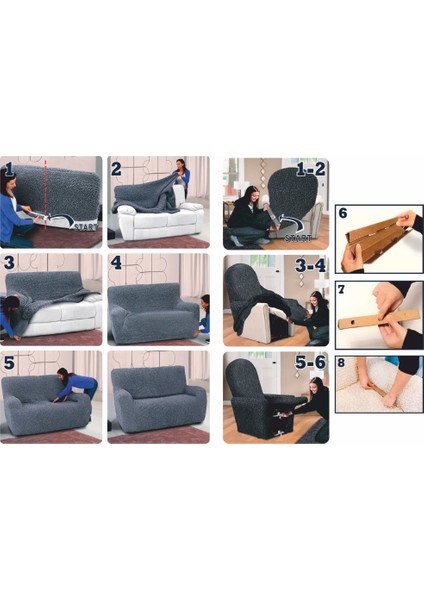 1
START
2
3
4
5
1-2
START
3-4
5-6
6
7
8