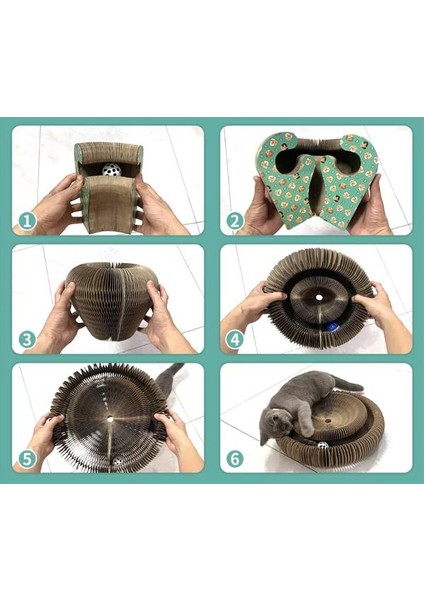 1

2

3

4

5

6