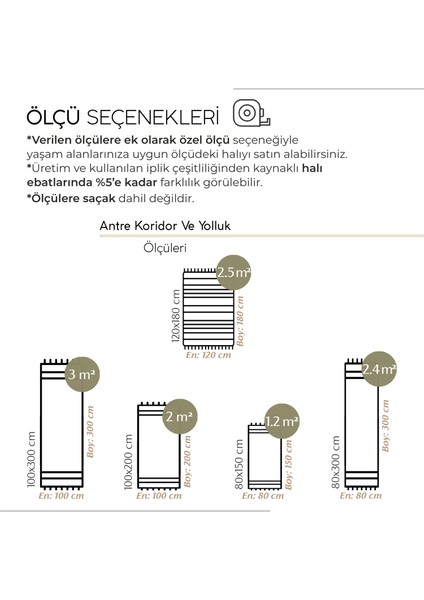 ÖLÇÜ SEÇENEKLERİ

*Verilen ölçülere ek olarak özel ölçü seçeneğiyle yaşam alanlarınıza uygun ölçüdeki halıyı satın alabilirsiniz.
*Üretim ve kullanılan iplik çeşitliliğinden kaynaklı halı ebatlarında %5'e kadar farklılık görülebilir.
*Ölçülere saçak dahil değildir.

Antre Koridor Ve Yolluk
Ölçüleri

2.5 m²
120x180 cm
Boy: 180 cm
En: 120 cm

3 m²
100x300 cm
Boy: 300 cm
En: 100 cm

2 m²
100x200 cm
Boy: 200 cm
En: 100 cm

1.2 m²
80x150 cm
Boy: 150 cm
En: 80 cm

2.4 m²
80x300 cm
Boy: 300 cm
En: 80 cm