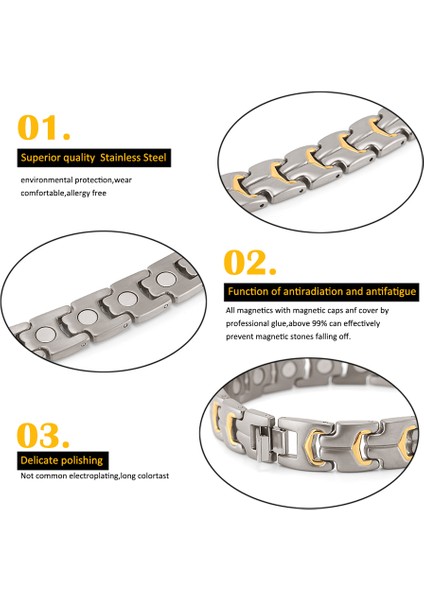 01.

Superior quality Stainless Steel

environmental protection,wear comfortable,allergy free

02.

Function of antiradiation and antifatigue

All magnetics with magnetic caps anf cover by professional glue,above 99% can effectively prevent magnetic stones falling off.

03.

Delicate polishing

Not common electroplating,long colortast