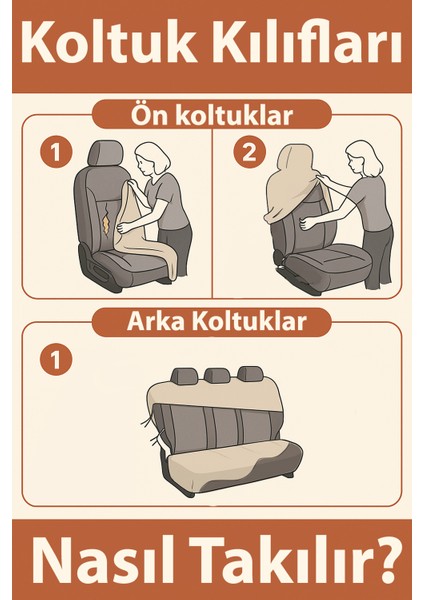 Koltuk Kılıfları

Ön koltuklar

1

2

Arka Koltuklar

1

Nasıl Takılır?