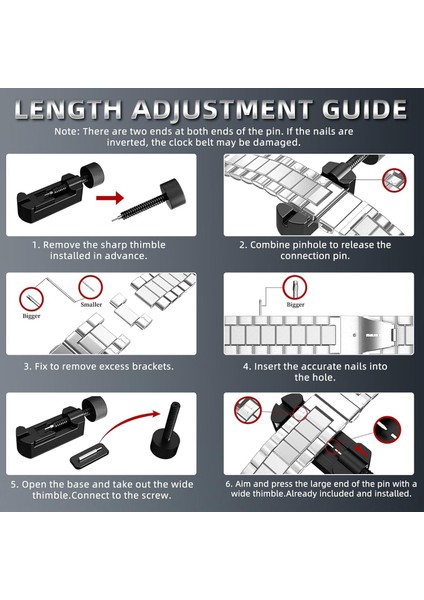 LENGTH ADJUSTMENT GUIDE

Note: There are two ends at both ends of the pin. If the nails are inverted, the clock belt may be damaged.

1. Remove the sharp thimble installed in advance.

2. Combine pinhole to release the connection pin.

Bigger

Smaller

3. Fix to remove excess brackets.

Bigger

4. Insert the accurate nails into the hole.

5. Open the base and take out the wide thimble.Connect to the screw.

6. Aim and press the large end of the pin with a wide thimble.Already included and installed.