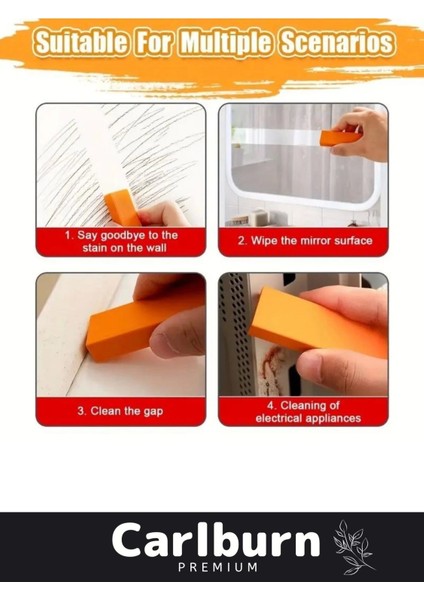 Suitable For Multiple Scenarios

1. Say goodbye to the stain on the wall

2. Wipe the mirror surface

3. Clean the gap

4. Cleaning of electrical appliances

Carlburn
PREMIUM