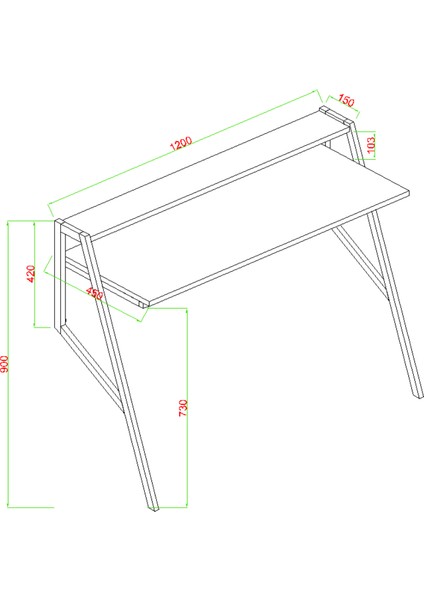 1200
150
103
420
450
900
730