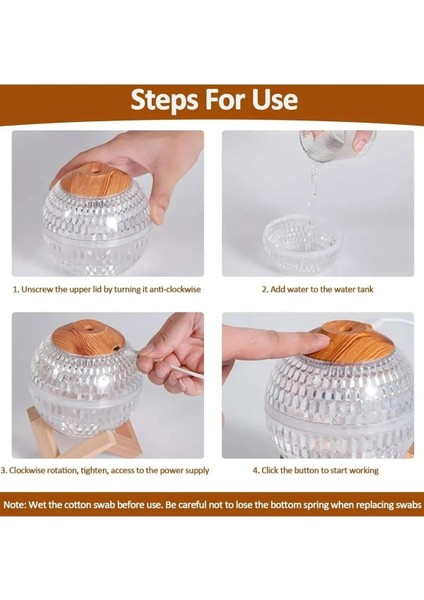 Steps For Use

1. Unscrew the upper lid by turning it anti-clockwise

2. Add water to the water tank

3. Clockwise rotation, tighten, access to the power supply

4. Click the button to start working

Note: Wet the cotton swab before use. Be careful not to lose the bottom spring when replacing swabs