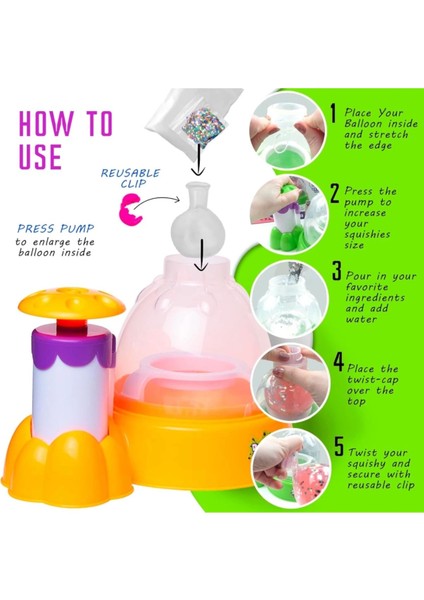 HOW TO USE

REUSABLE CLIP

PRESS PUMP to enlarge the balloon inside

1 Place Your Balloon inside and stretch the edge

2 Press the pump to increase your squishies size

3 Pour in your favorite ingredients and add water

4 Place the twist-cap over the top

5 Twist your squishy and secure with reusable clip