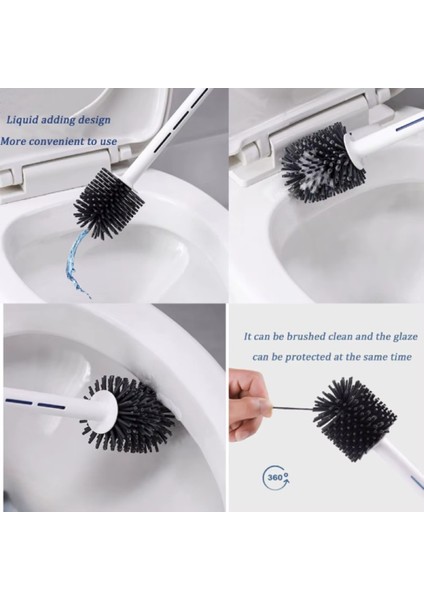 Liquid adding design
More convenient to use

It can be brushed clean and the glaze can be protected at the same time

360°