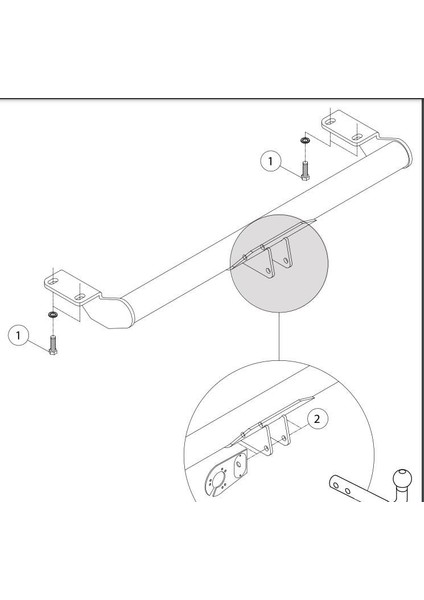 1

1

2