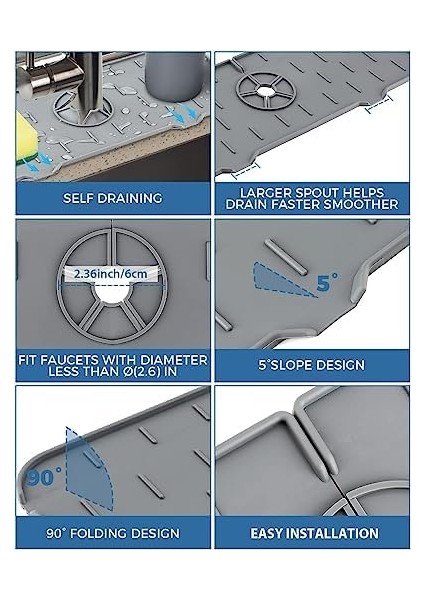 SELF DRAINING

LARGER SPOUT HELPS DRAIN FASTER SMOOTHER

2.36inch/6cm

FIT FAUCETS WITH DIAMETER LESS THAN Ø(2.6) IN

5°

5°SLOPE DESIGN

90°

90° FOLDING DESIGN

EASY INSTALLATION