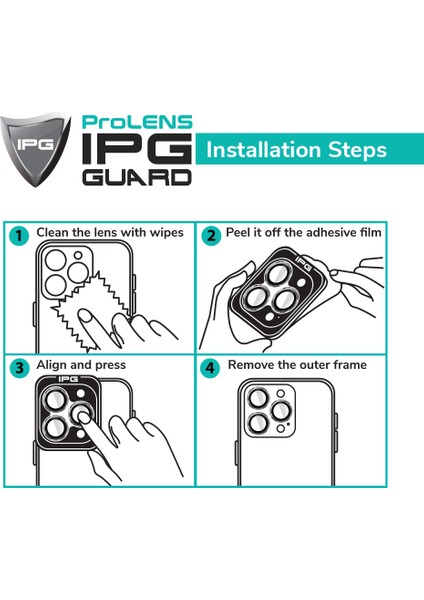 IPG

ProLENS
IPG
GUARD

Installation Steps

1 Clean the lens with wipes

2 Peel it off the adhesive film

IPG

3 Align and press

IPG

4 Remove the outer frame