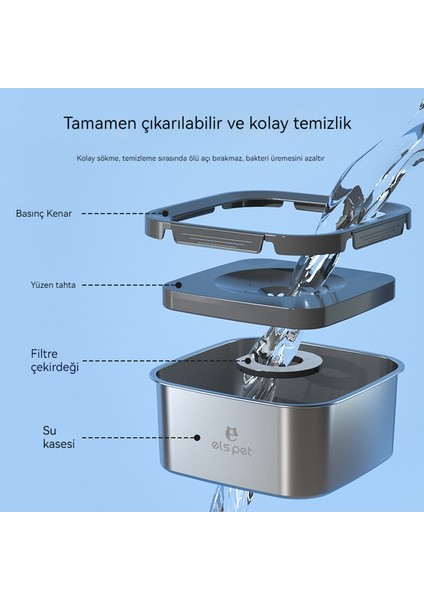 Tamamen çıkarılabilir ve kolay temizlik

Kolay sökme, temizleme sırasında ölü açı bırakmaz, bakteri üremesini azaltır

Basınç Kenar

Yüzen tahta

Filtre çekirdeği

Su kasesi

els pet