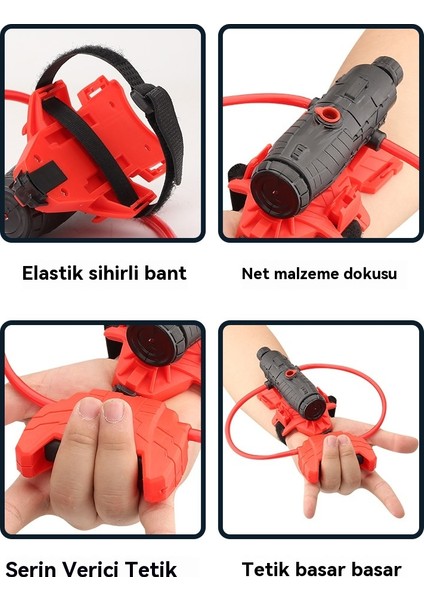 Elastik sihirli bant

Net malzeme dokusu

Serin Verici Tetik

Tetik basar basar